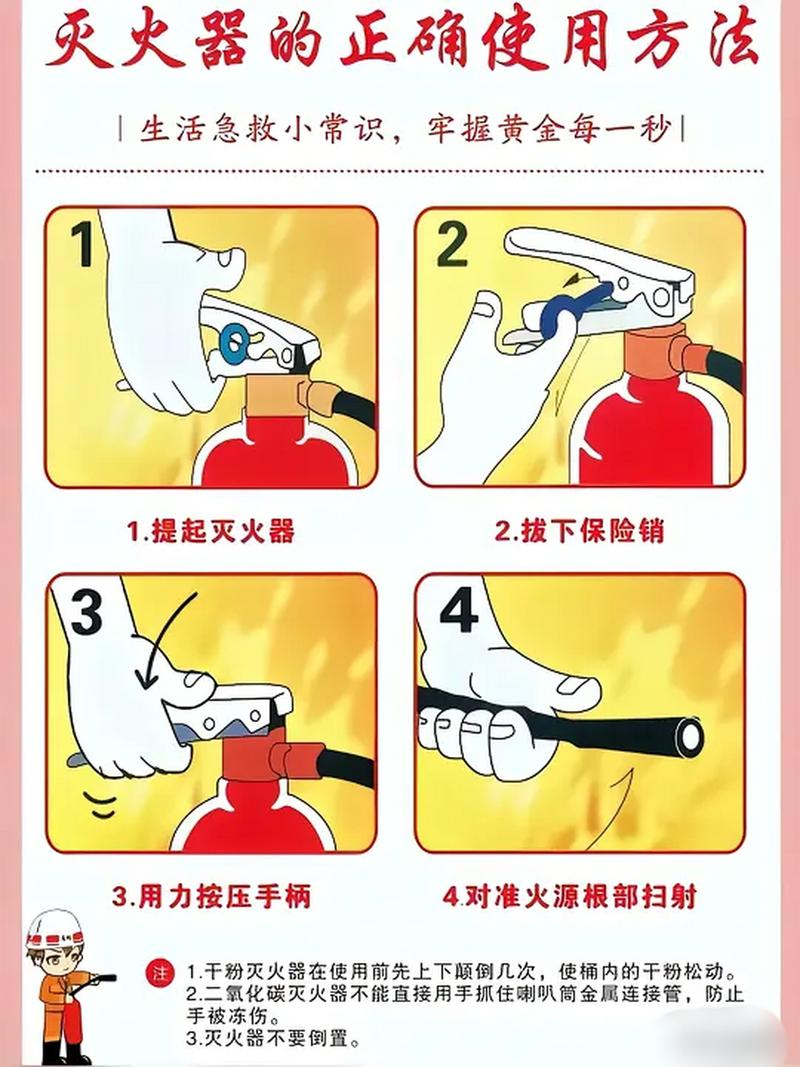 灭火器的正确使用方法

| 生活急救小常识，牢握黄金每一秒 |

1

2

1.提起灭火器

2.拔下保险销

3

4

3.用力按压手柄

4.对准火源根部扫射

注

1.干粉灭火器在使用前先上下颠倒几次，使桶内的干粉松动。
2.二氧化碳灭火器不能直接用手抓住喇叭筒金属连接管，防止手被冻伤。
3.灭火器不要倒置。